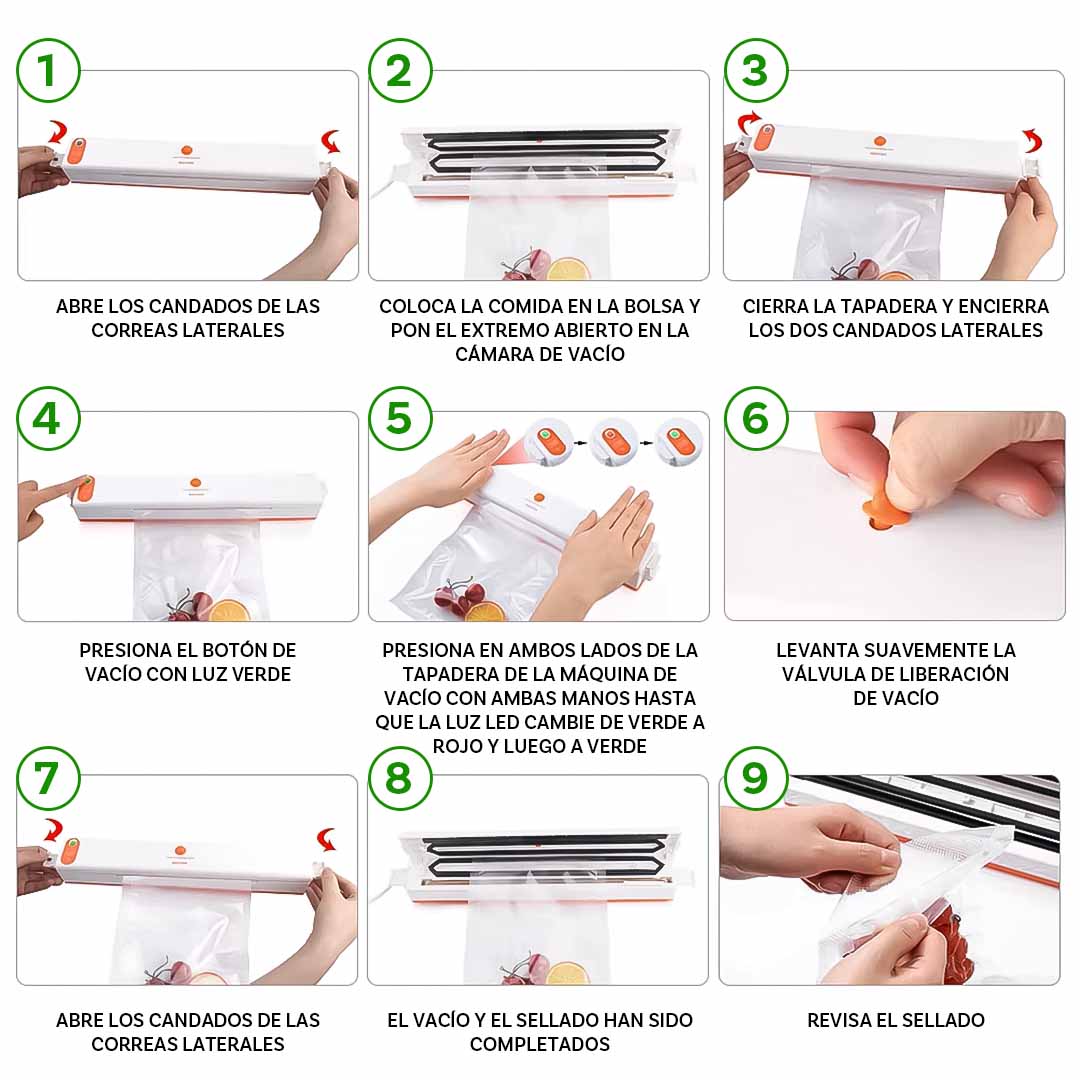 1

ABRE LOS CANDADOS DE LAS CORREAS LATERALES

2

COLOCA LA COMIDA EN LA BOLSA Y PON EL EXTREMO ABIERTO EN LA CÁMARA DE VACÍO

3

CIERRA LA TAPADERA Y ENCIERRA LOS DOS CANDADOS LATERALES

4

PRESIONA EL BOTÓN DE VACÍO CON LUZ VERDE

5

PRESIONA EN AMBOS LADOS DE LA TAPADERA DE LA MÁQUINA DE VACÍO CON AMBAS MANOS HASTA QUE LA LUZ LED CAMBIE DE VERDE A ROJO Y LUEGO A VERDE

6

LEVANTA SUAVEMENTE LA VÁLVULA DE LIBERACIÓN DE VACÍO

7

ABRE LOS CANDADOS DE LAS CORREAS LATERALES

8

EL VACÍO Y EL SELLADO HAN SIDO COMPLETADOS

9

REVISA EL SELLADO