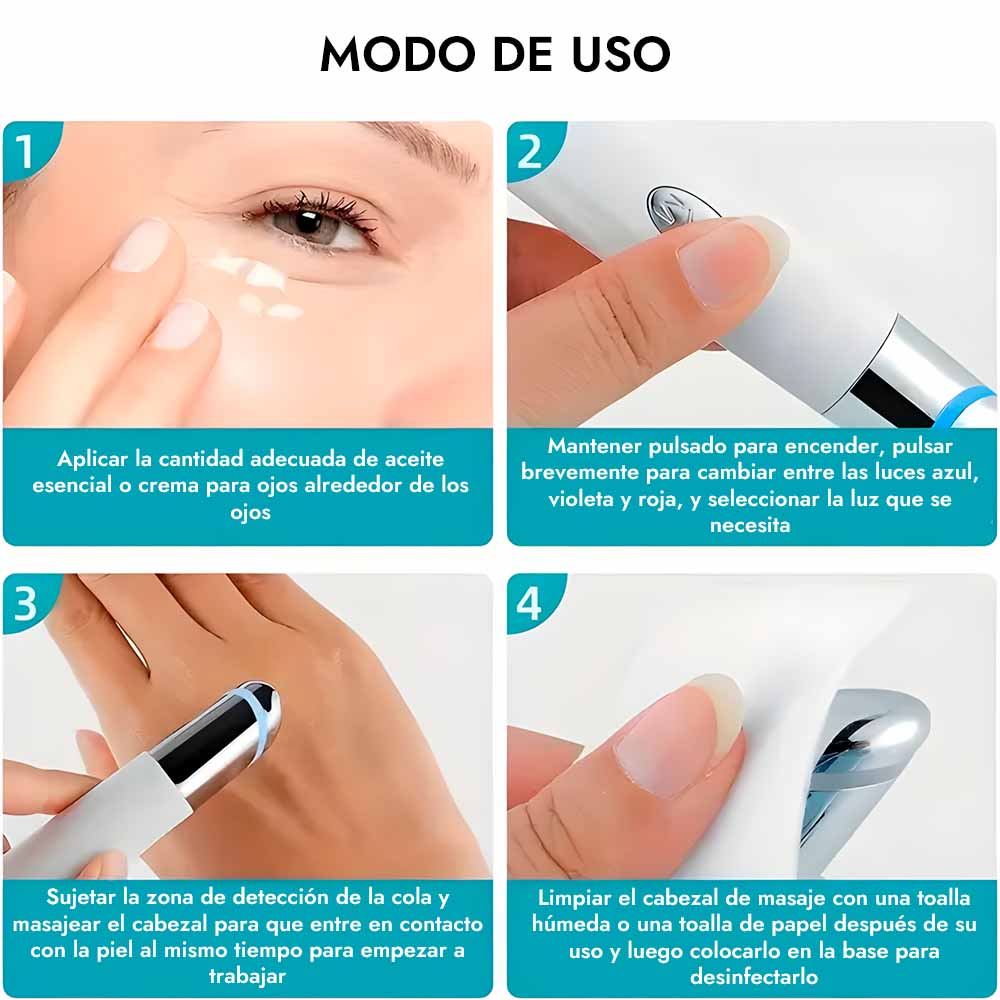 MODO DE USO

1

Aplicar la cantidad adecuada de aceite esencial o crema para ojos alrededor de los ojos

2

Mantener pulsado para encender, pulsar brevemente para cambiar entre las luces azul, violeta y roja, y seleccionar la luz que se necesita

3

Sujetar la zona de detección de la cola y masajear el cabezal para que entre en contacto con la piel al mismo tiempo para empezar a trabajar

4

Limpiar el cabezal de masaje con una toalla húmeda o una toalla de papel después de su uso y luego colocarlo en la base para desinfectarlo