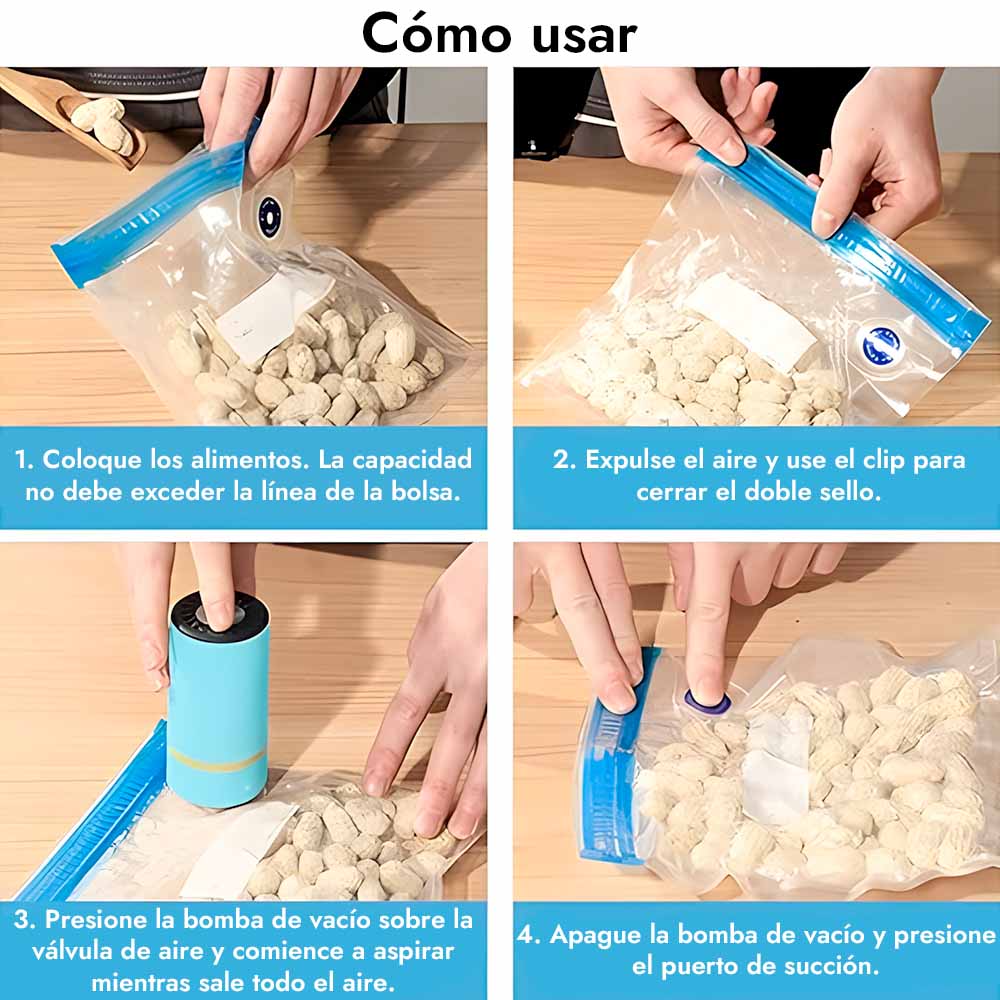 Cómo usar

1. Coloque los alimentos. La capacidad no debe exceder la línea de la bolsa.

2. Expulse el aire y use el clip para cerrar el doble sello.

3. Presione la bomba de vacío sobre la válvula de aire y comience a aspirar mientras sale todo el aire.

4. Apague la bomba de vacío y presione el puerto de succión.