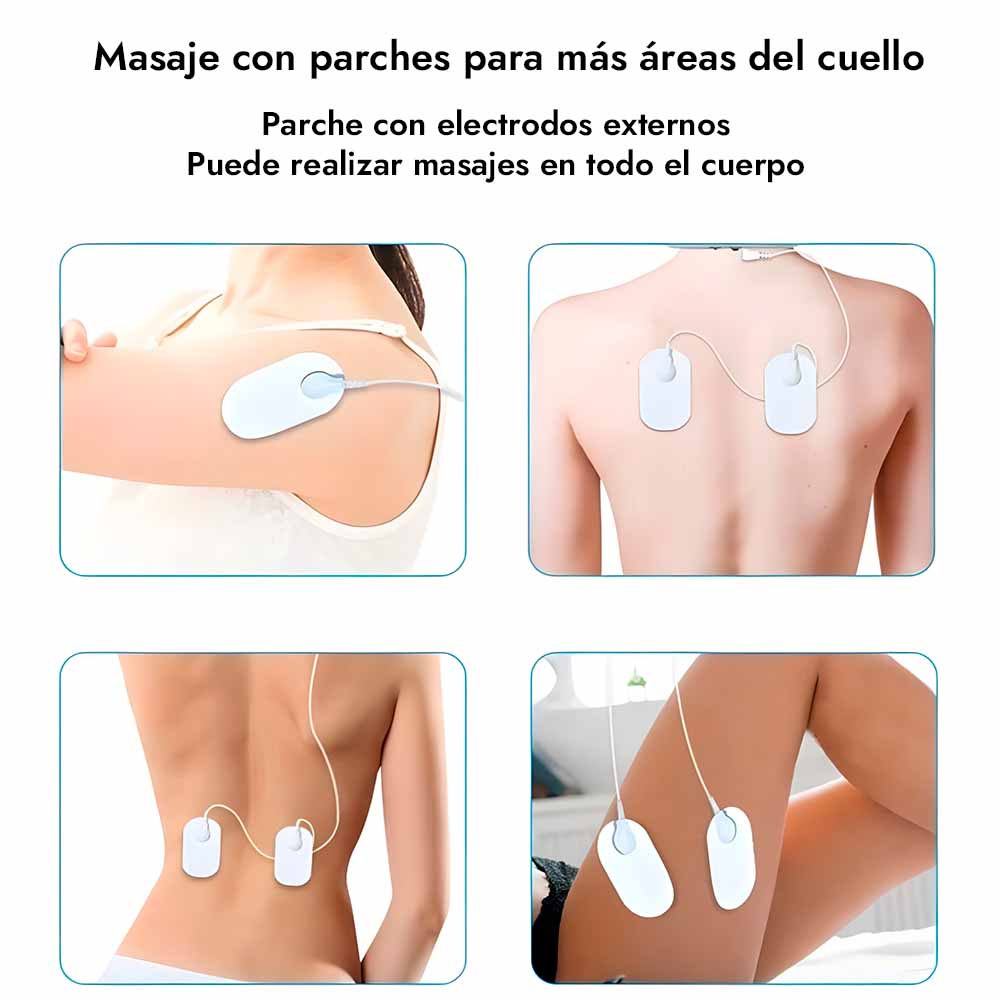 Masaje con parches para más áreas del cuello

Parche con electrodos externos
Puede realizar masajes en todo el cuerpo