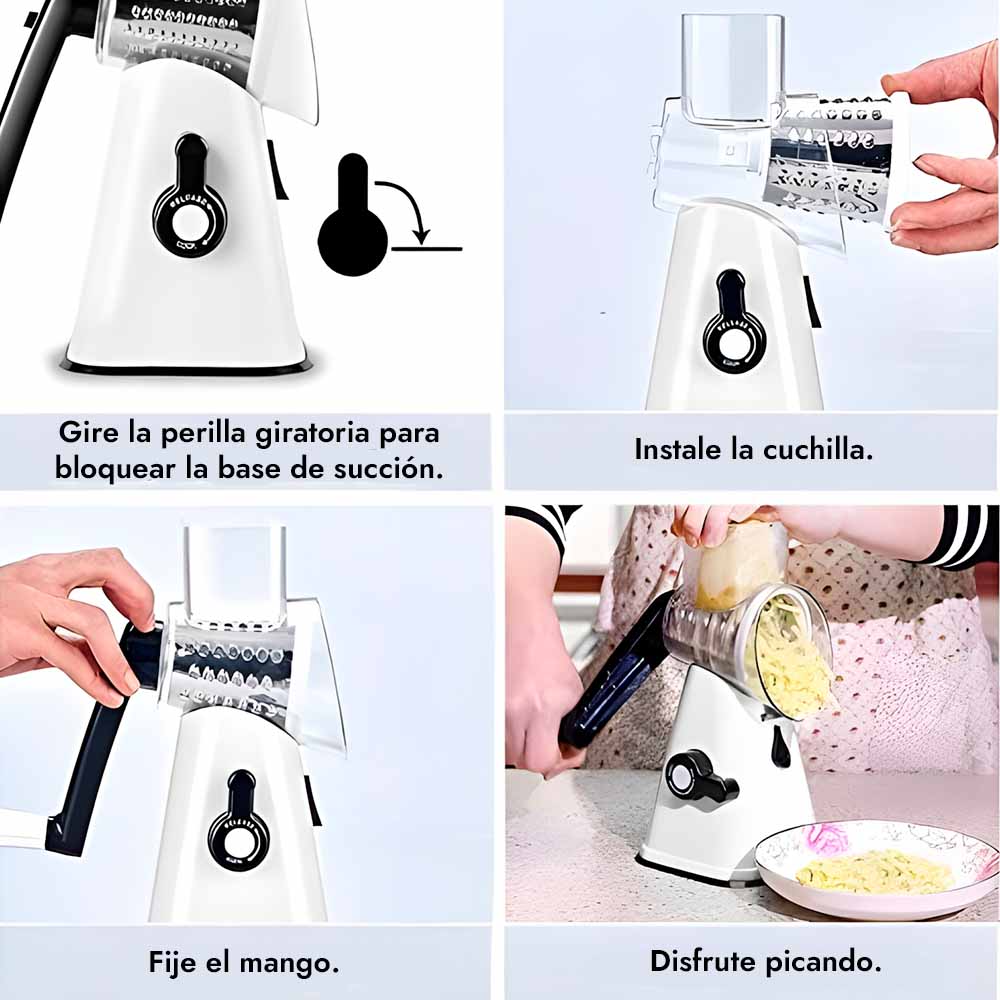 Gire la perilla giratoria para bloquear la base de succión.

Instale la cuchilla.

Fije el mango.

Disfrute picando.