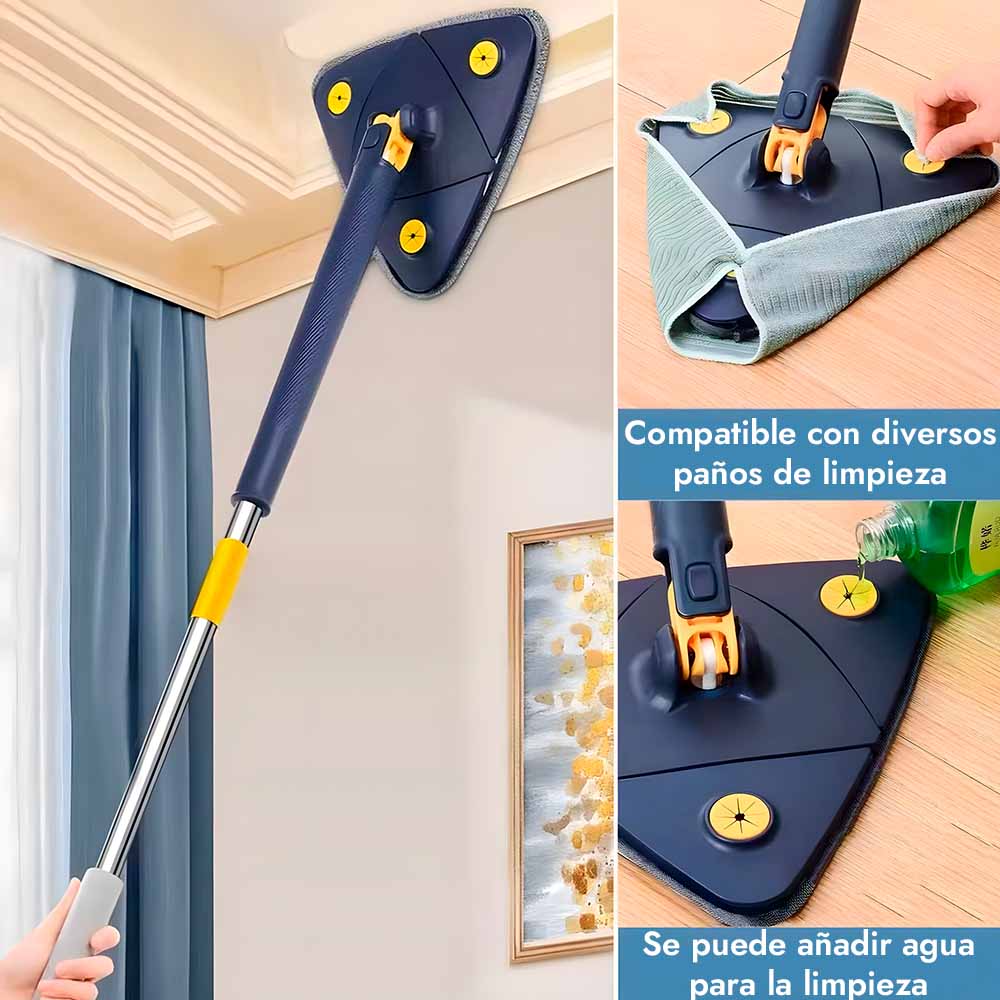 Compatible con diversos paños de limpieza

Se puede añadir agua para la limpieza