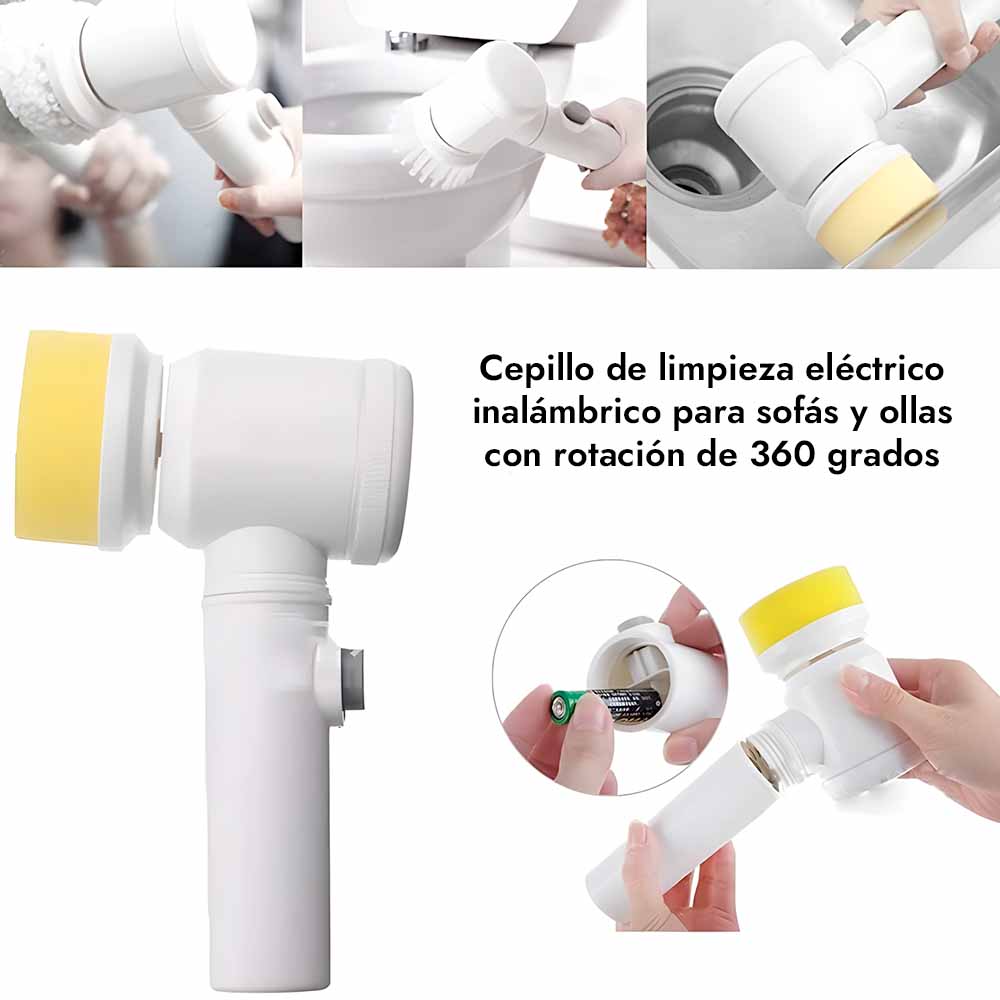 Cepillo de limpieza eléctrico inalámbrico para sofás y ollas con rotación de 360 grados