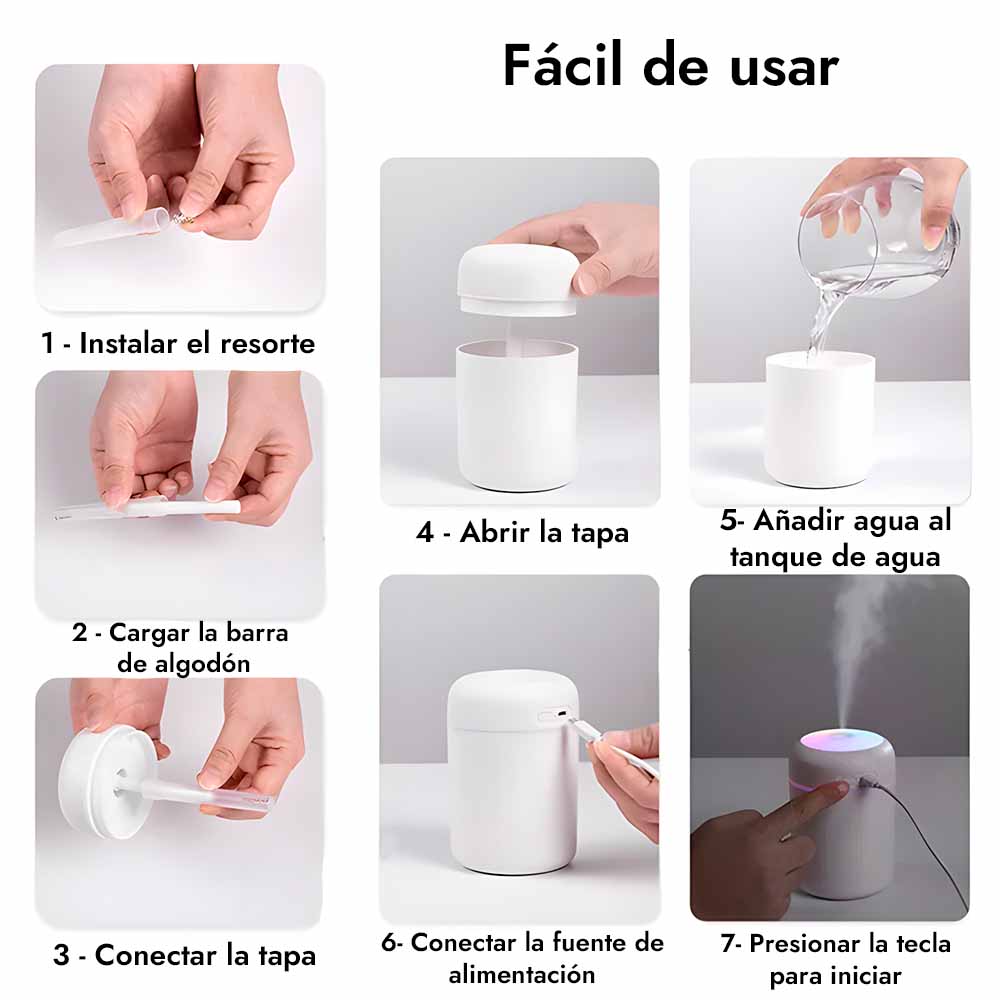 Fácil de usar

1 - Instalar el resorte

2 - Cargar la barra de algodón

3 - Conectar la tapa

4 - Abrir la tapa

5- Añadir agua al tanque de agua

6- Conectar la fuente de alimentación

7- Presionar la tecla para iniciar