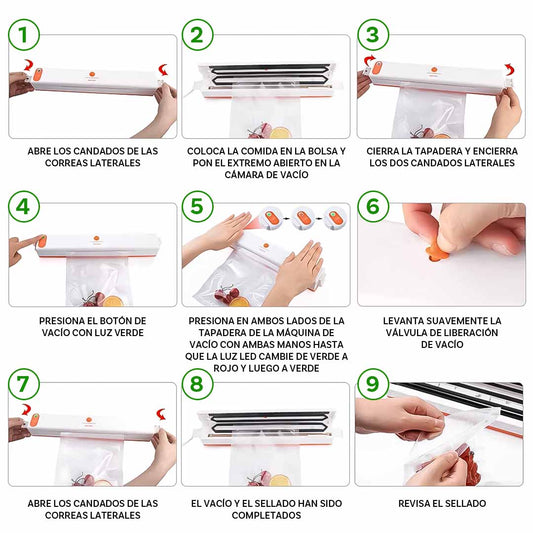 1

ABRE LOS CANDADOS DE LAS CORREAS LATERALES

2

COLOCA LA COMIDA EN LA BOLSA Y PON EL EXTREMO ABIERTO EN LA CÁMARA DE VACÍO

3

CIERRA LA TAPADERA Y ENCIERRA LOS DOS CANDADOS LATERALES

4

PRESIONA EL BOTÓN DE VACÍO CON LUZ VERDE

5

PRESIONA EN AMBOS LADOS DE LA TAPADERA DE LA MÁQUINA DE VACÍO CON AMBAS MANOS HASTA QUE LA LUZ LED CAMBIE DE VERDE A ROJO Y LUEGO A VERDE

6

LEVANTA SUAVEMENTE LA VÁLVULA DE LIBERACIÓN DE VACÍO

7

ABRE LOS CANDADOS DE LAS CORREAS LATERALES

8

EL VACÍO Y EL SELLADO HAN SIDO COMPLETADOS

9

REVISA EL SELLADO