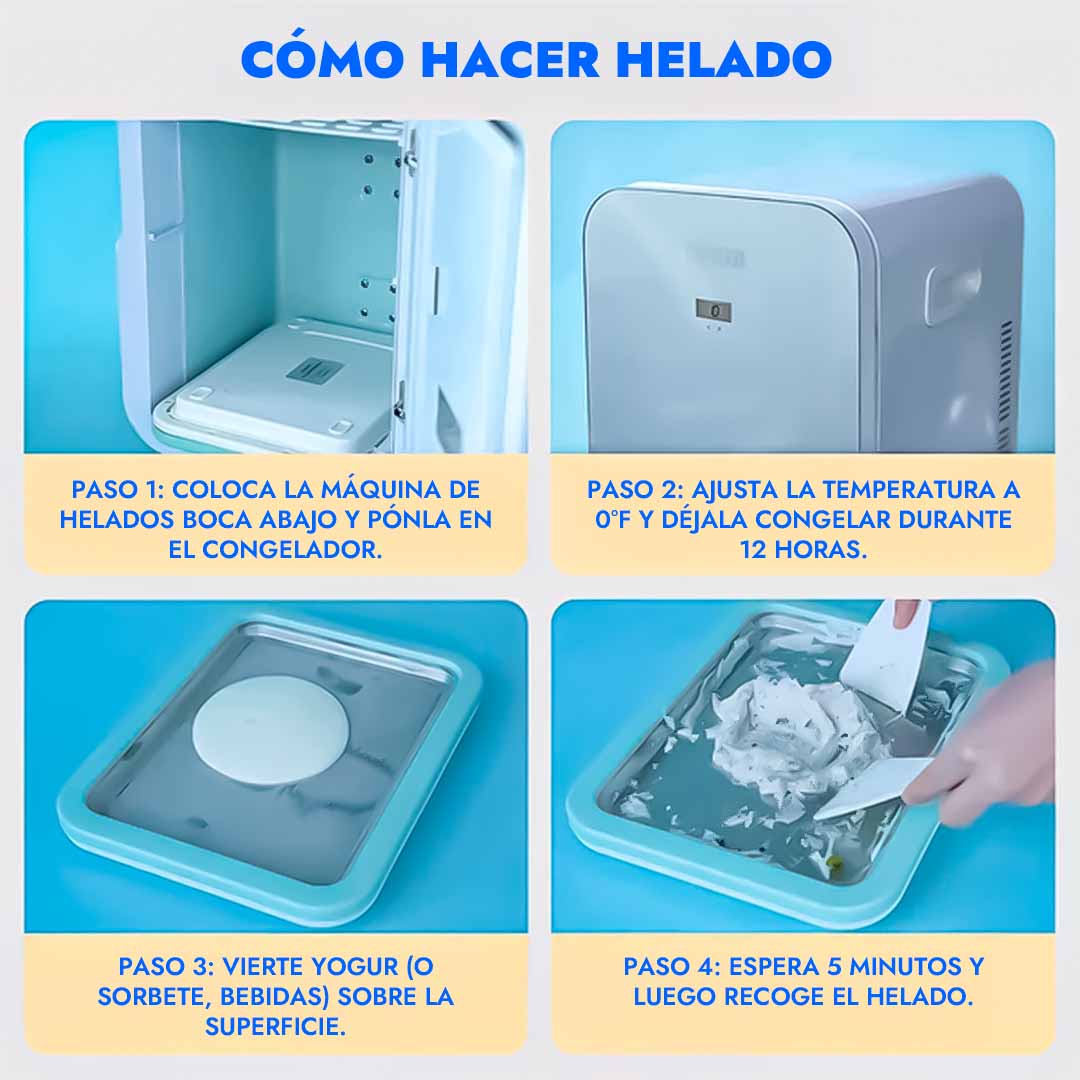 CÓMO HACER HELADO

PASO 1: COLOCA LA MÁQUINA DE HELADOS BOCA ABAJO Y PÓNLA EN EL CONGELADOR.

0

PASO 2: AJUSTA LA TEMPERATURA A 0°F Y DÉJALA CONGELAR DURANTE 12 HORAS.

PASO 3: VIERTE YOGUR (O SORBETE, BEBIDAS) SOBRE LA SUPERFICIE.

PASO 4: ESPERA 5 MINUTOS Y LUEGO RECOGE EL HELADO.