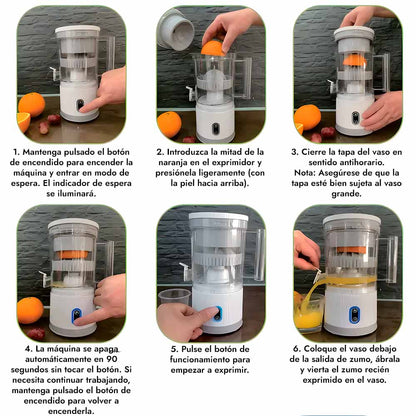 1. Mantenga pulsado el botón de encendido para encender la máquina y entrar en modo de espera. El indicador de espera se iluminará.

2. Introduzca la mitad de la naranja en el exprimidor y presiónela ligeramente (con la piel hacia arriba).

3. Cierre la tapa del vaso en sentido antihorario. Nota: Asegúrese de que la tapa esté bien sujeta al vaso grande.

4. La máquina se apaga automáticamente en 90 segundos sin tocar el botón. Si necesita continuar trabajando, mantenga pulsado el botón de encendido para volver a encenderla.

5. Pulse el botón de funcionamiento para empezar a exprimir.

6. Coloque el vaso debajo de la salida de zumo, ábrala y vierta el zumo recién exprimido en el vaso.