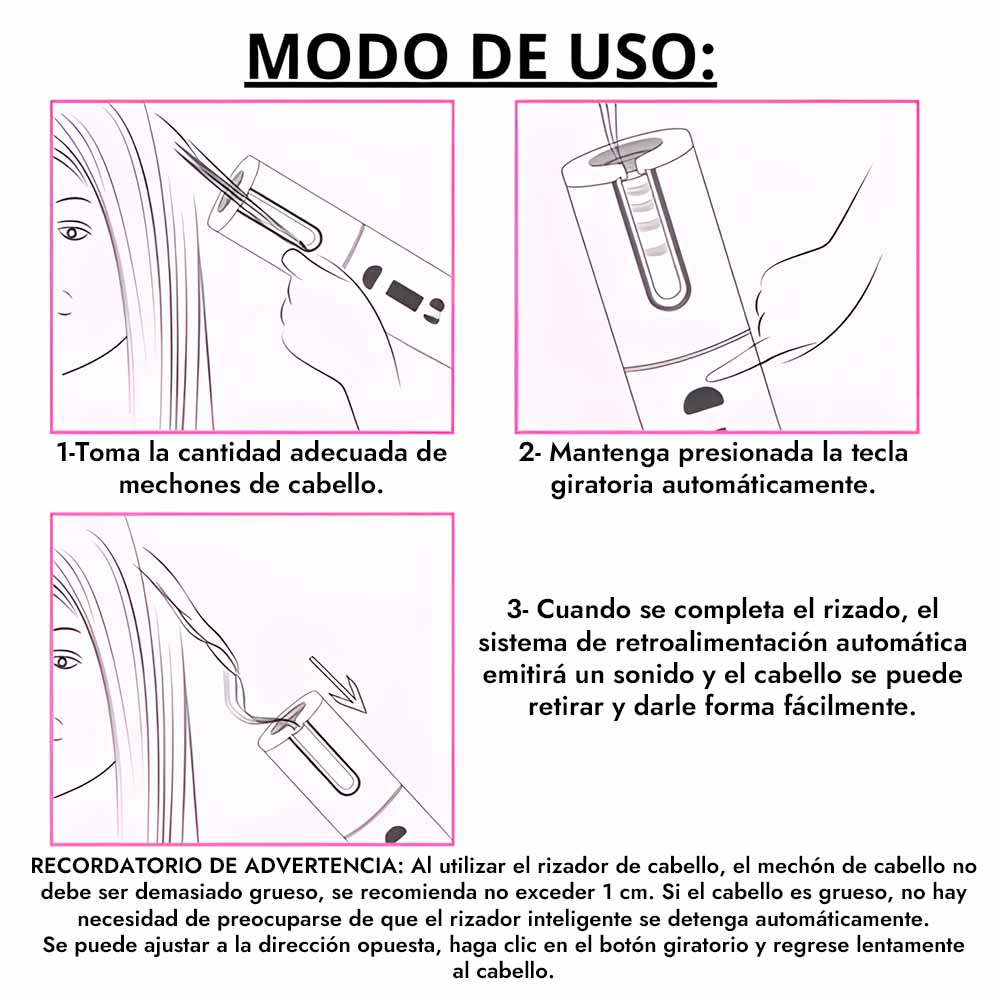 MODO DE USO:

1-Toma la cantidad adecuada de mechones de cabello.

2- Mantenga presionada la tecla giratoria automáticamente.

3- Cuando se completa el rizado, el sistema de retroalimentación automática emitirá un sonido y el cabello se puede retirar y darle forma fácilmente.

RECORDATORIO DE ADVERTENCIA: Al utilizar el rizador de cabello, el mechón de cabello no debe ser demasiado grueso, se recomienda no exceder 1 cm. Si el cabello es grueso, no hay necesidad de preocuparse de que el rizador inteligente se detenga automáticamente.
Se puede ajustar a la dirección opuesta, haga clic en el botón giratorio y regrese lentamente al cabello.