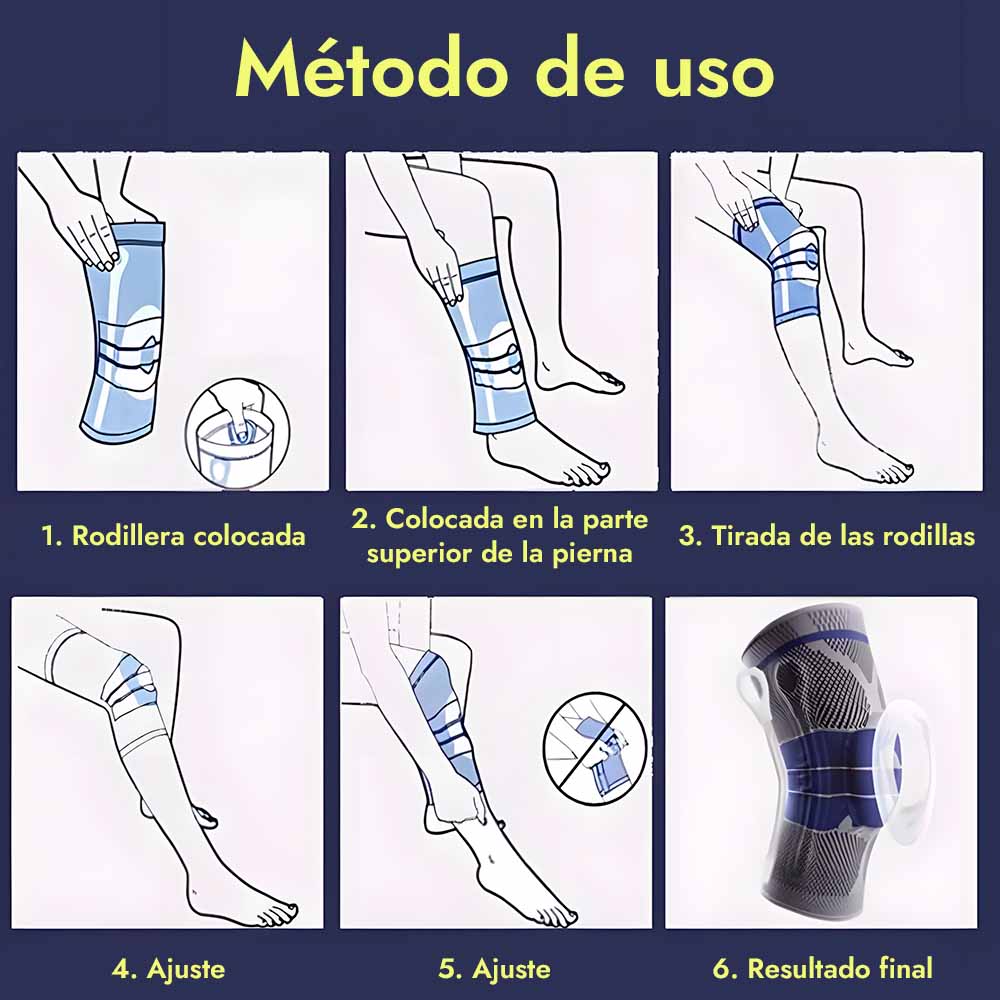 Método de uso

1. Rodillera colocada

2. Colocada en la parte superior de la pierna

3. Tirada de las rodillas

4. Ajuste

5. Ajuste

6. Resultado final