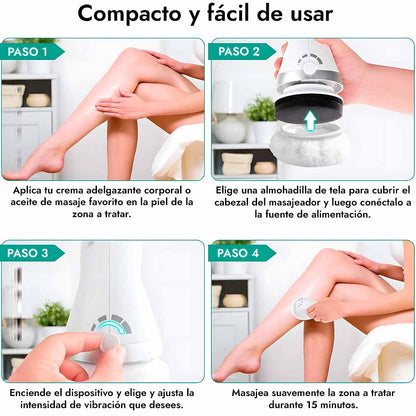 Compacto y fácil de usar

PASO 1

Aplica tu crema adelgazante corporal o aceite de masaje favorito en la piel de la zona a tratar.

PASO 2

Elige una almohadilla de tela para cubrir el cabezal del masajeador y luego conéctalo a la fuente de alimentación.

PASO 3

Enciende el dispositivo y elige y ajusta la intensidad de vibración que desees.

PASO 4

Masajea suavemente la zona a tratar durante 15 minutos.