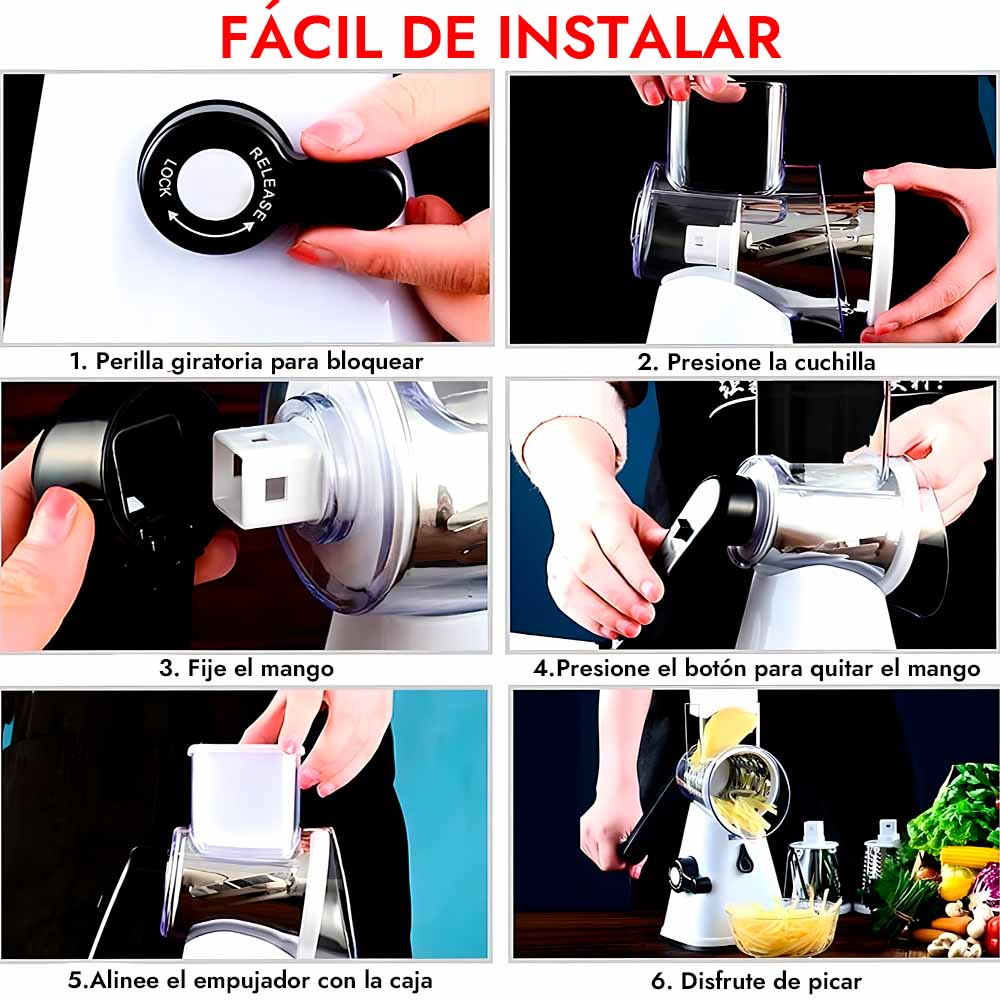 FÁCIL DE INSTALAR

LOCK RELEASE

1. Perilla giratoria para bloquear

2. Presione la cuchilla

3. Fije el mango

4.Presione el botón para quitar el mango

5.Alinee el empujador con la caja

6. Disfrute de picar