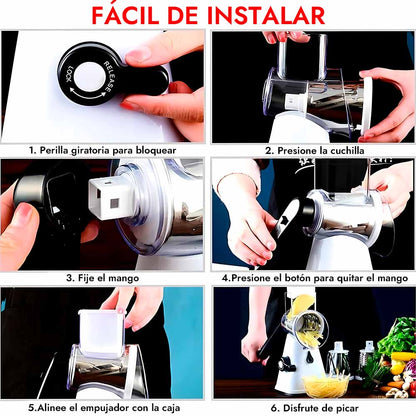 FÁCIL DE INSTALAR

LOCK

RELEASE

1. Perilla giratoria para bloquear

2. Presione la cuchilla

3. Fije el mango

4.Presione el botón para quitar el mango

5.Alinee el empujador con la caja

6. Disfrute de picar