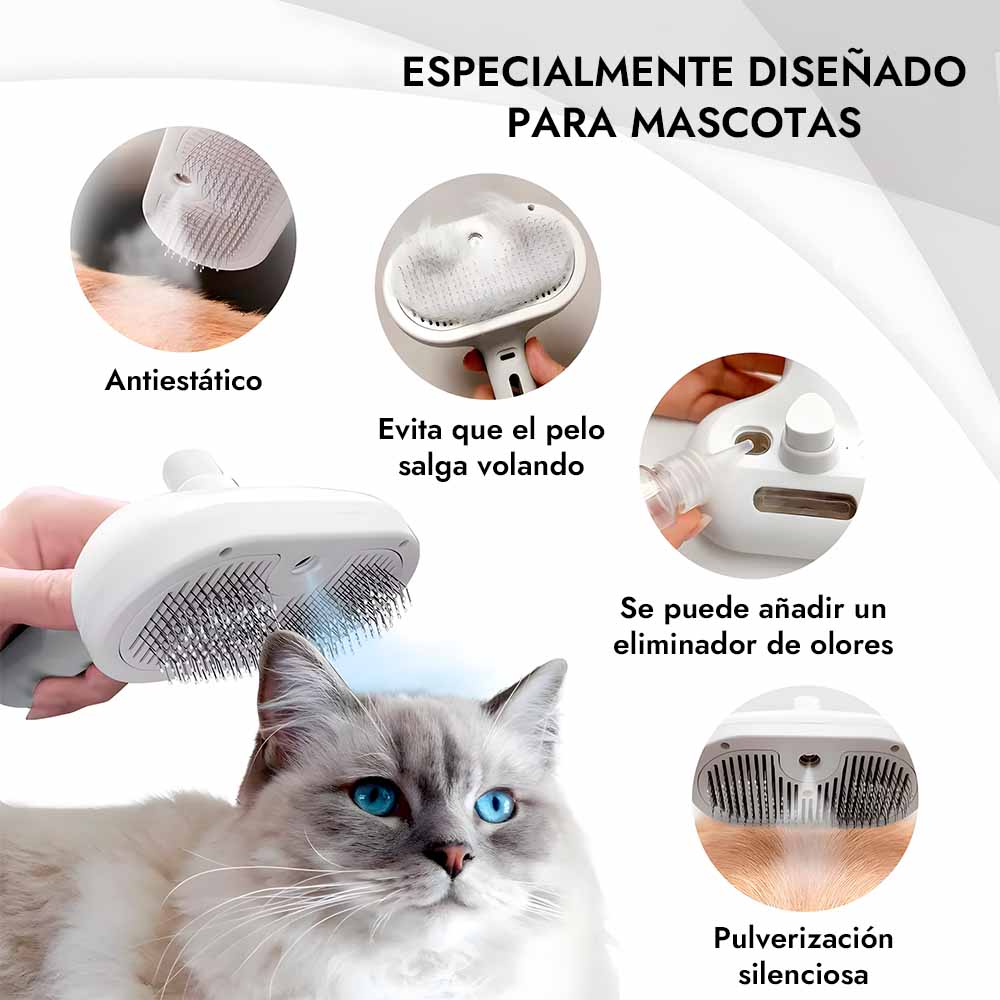 ESPECIALMENTE DISEÑADO PARA MASCOTAS

Antiestático

Evita que el pelo salga volando

Se puede añadir un eliminador de olores

Pulverización silenciosa