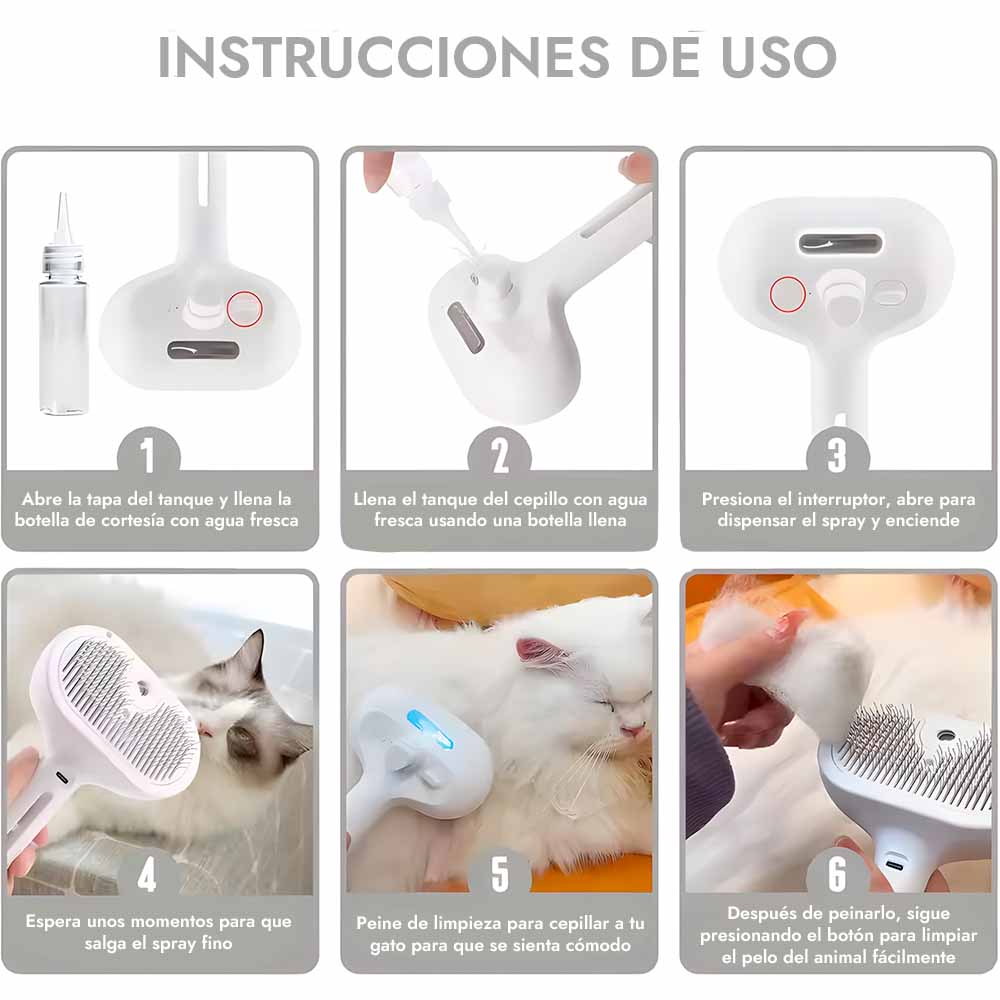 INSTRUCCIONES DE USO

1
Abre la tapa del tanque y llena la botella de cortesía con agua fresca

2
Llena el tanque del cepillo con agua fresca usando una botella llena

3
Presiona el interruptor, abre para dispensar el spray y enciende

4
Espera unos momentos para que salga el spray fino

5
Peine de limpieza para cepillar a tu gato para que se sienta cómodo

6
Después de peinarlo, sigue presionando el botón para limpiar el pelo del animal fácilmente