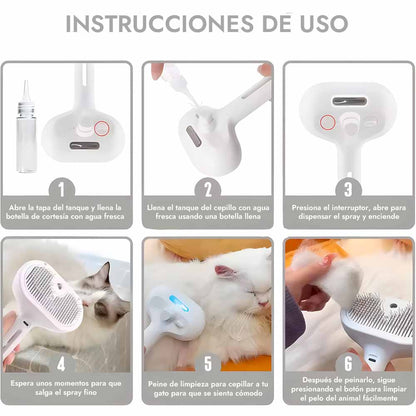 INSTRUCCIONES DE USO

1
Abre la tapa del tanque y llena la botella de cortesía con agua fresca

2
Llena el tanque del cepillo con agua fresca usando una botella llena

3
Presiona el interruptor, abre para dispensar el spray y enciende

4
Espera unos momentos para que salga el spray fino

5
Peine de limpieza para cepillar a tu gato para que se sienta cómodo

6
Después de peinarlo, sigue presionando el botón para limpiar el pelo del animal fácilmente