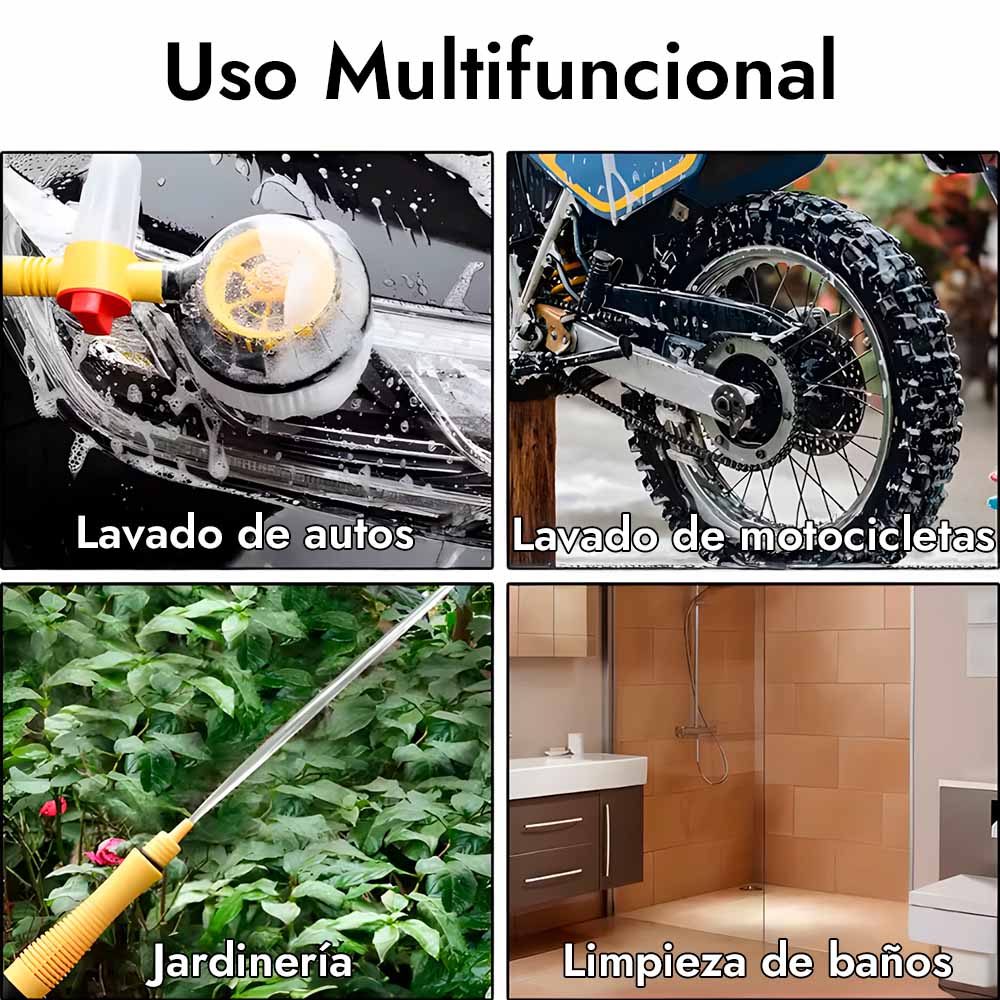 Uso Multifuncional

Lavado de autos

Lavado de motocicletas

Jardinería

Limpieza de baños