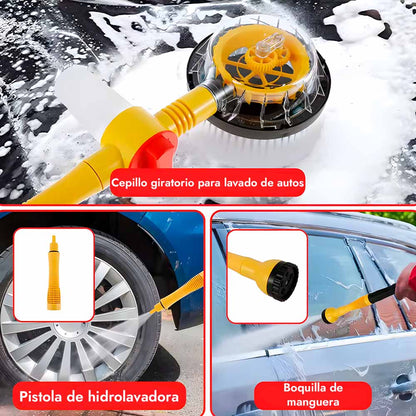 Cepillo giratorio para lavado de autos

Pistola de hidrolavadora

Boquilla de manguera