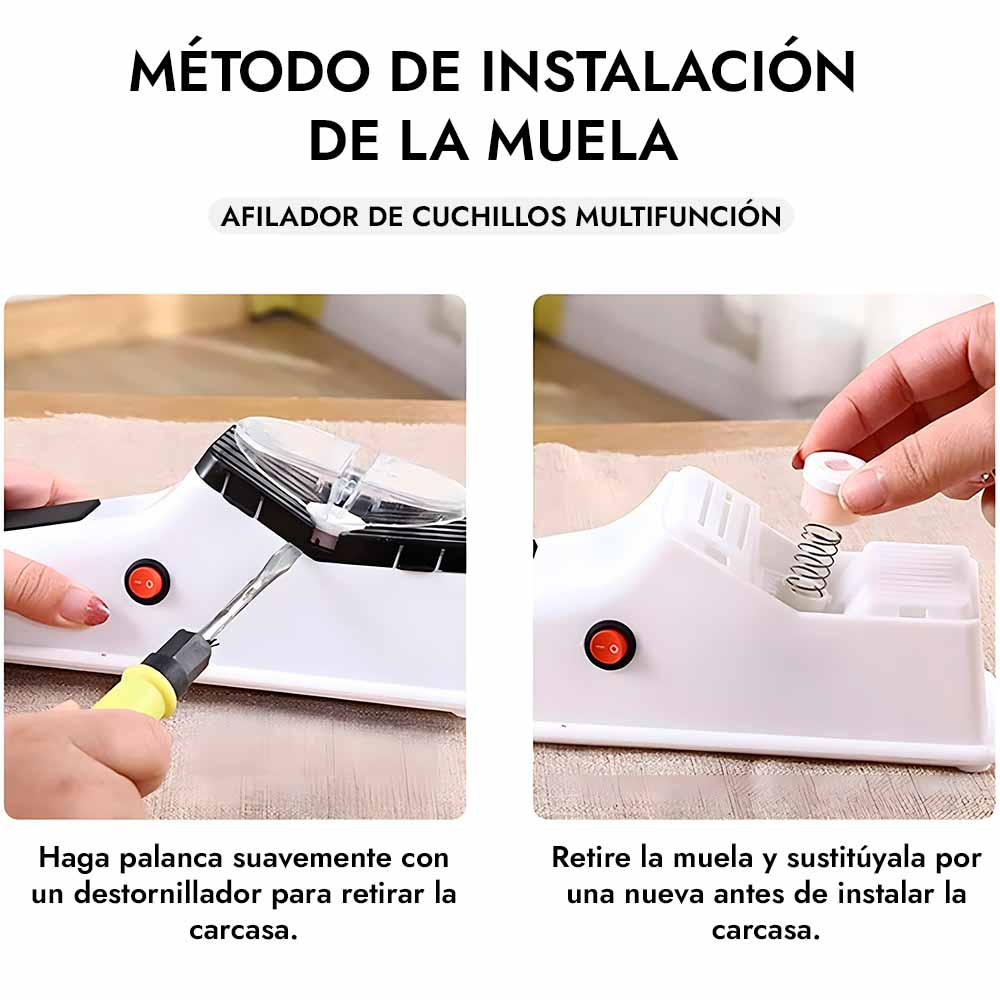 MÉTODO DE INSTALACIÓN DE LA MUELA

AFILADOR DE CUCHILLOS MULTIFUNCIÓN

Haga palanca suavemente con un destornillador para retirar la carcasa.

Retire la muela y sustitúyala por una nueva antes de instalar la carcasa.