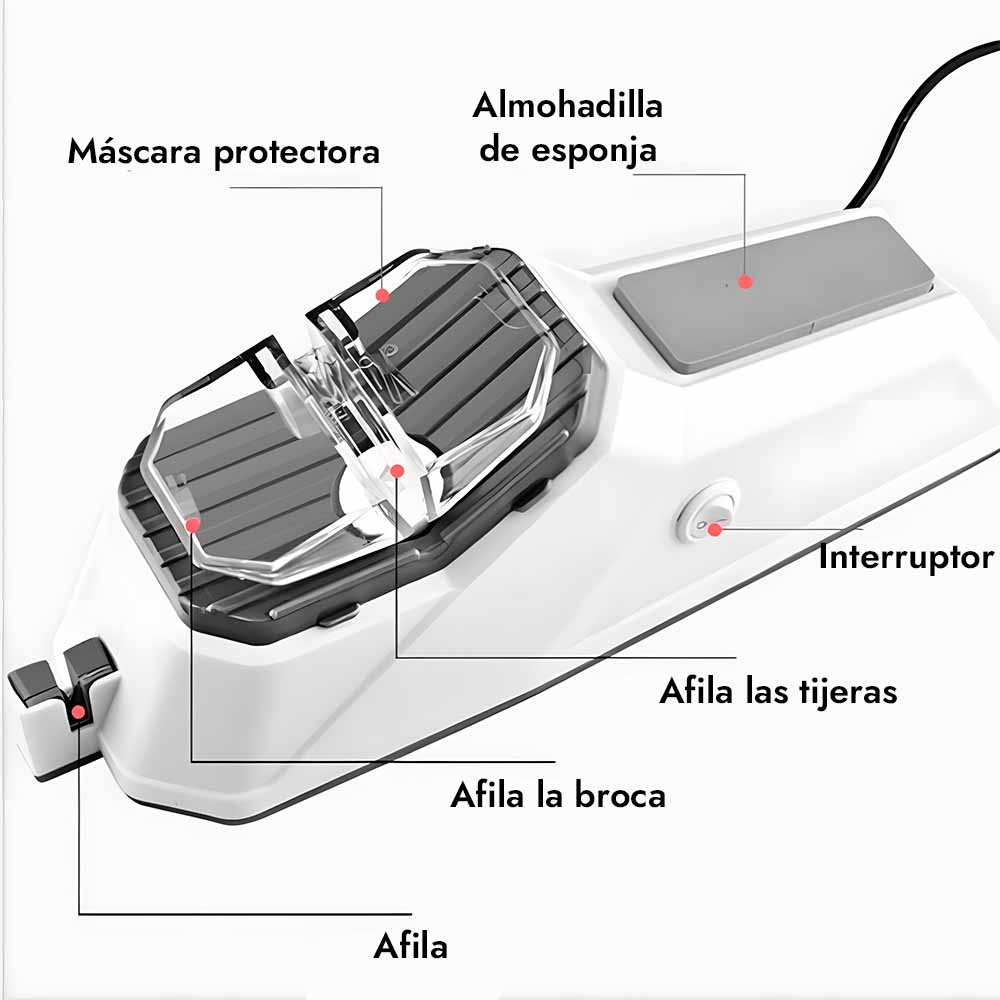 Máscara protectora

Almohadilla de esponja

Interruptor

Afila las tijeras

Afila la broca

Afila