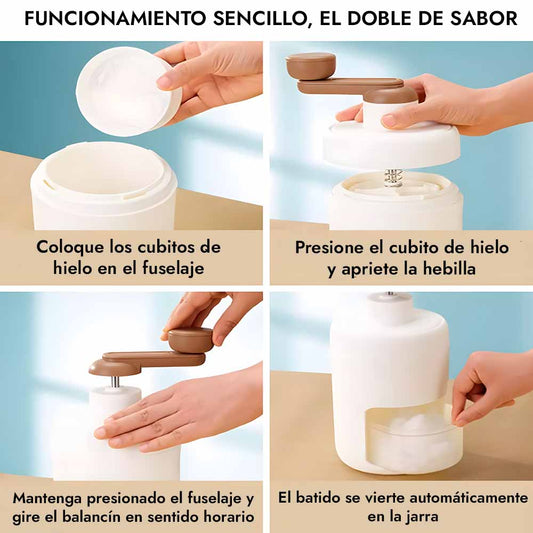 FUNCIONAMIENTO SENCILLO, EL DOBLE DE SABOR

Coloque los cubitos de hielo en el fuselaje

Presione el cubito de hielo y apriete la hebilla

Mantenga presionado el fuselaje y gire el balancín en sentido horario

El batido se vierte automáticamente en la jarra