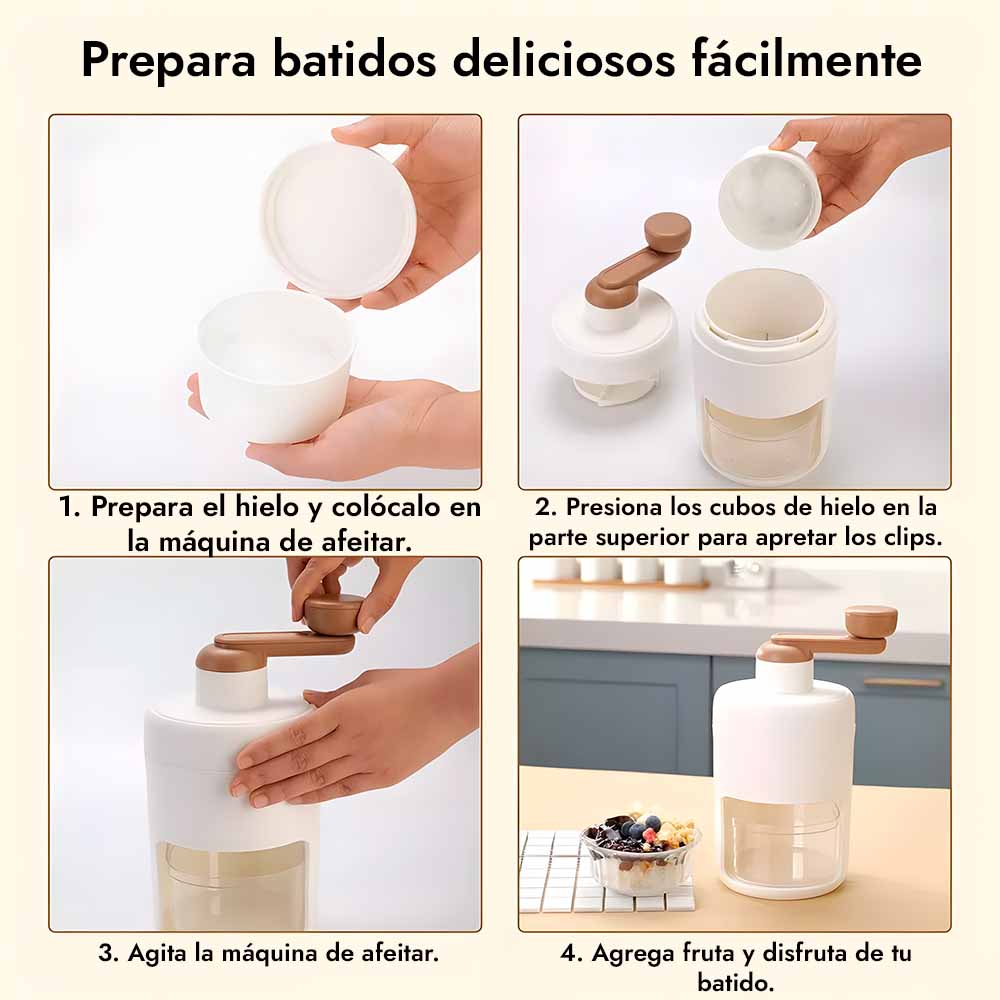 Prepara batidos deliciosos fácilmente

1. Prepara el hielo y colócalo en la máquina de afeitar.

2. Presiona los cubos de hielo en la parte superior para apretar los clips.

3. Agita la máquina de afeitar.

4. Agrega fruta y disfruta de tu batido.