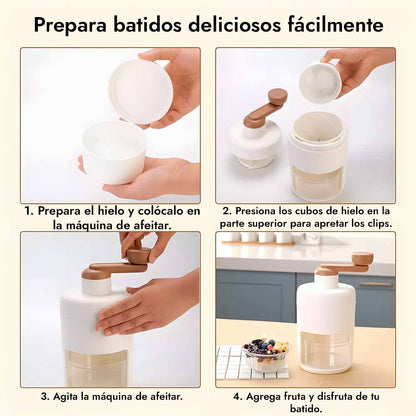 Prepara batidos deliciosos fácilmente

1. Prepara el hielo y colócalo en la máquina de afeitar.

2. Presiona los cubos de hielo en la parte superior para apretar los clips.

3. Agita la máquina de afeitar.

4. Agrega fruta y disfruta de tu batido.