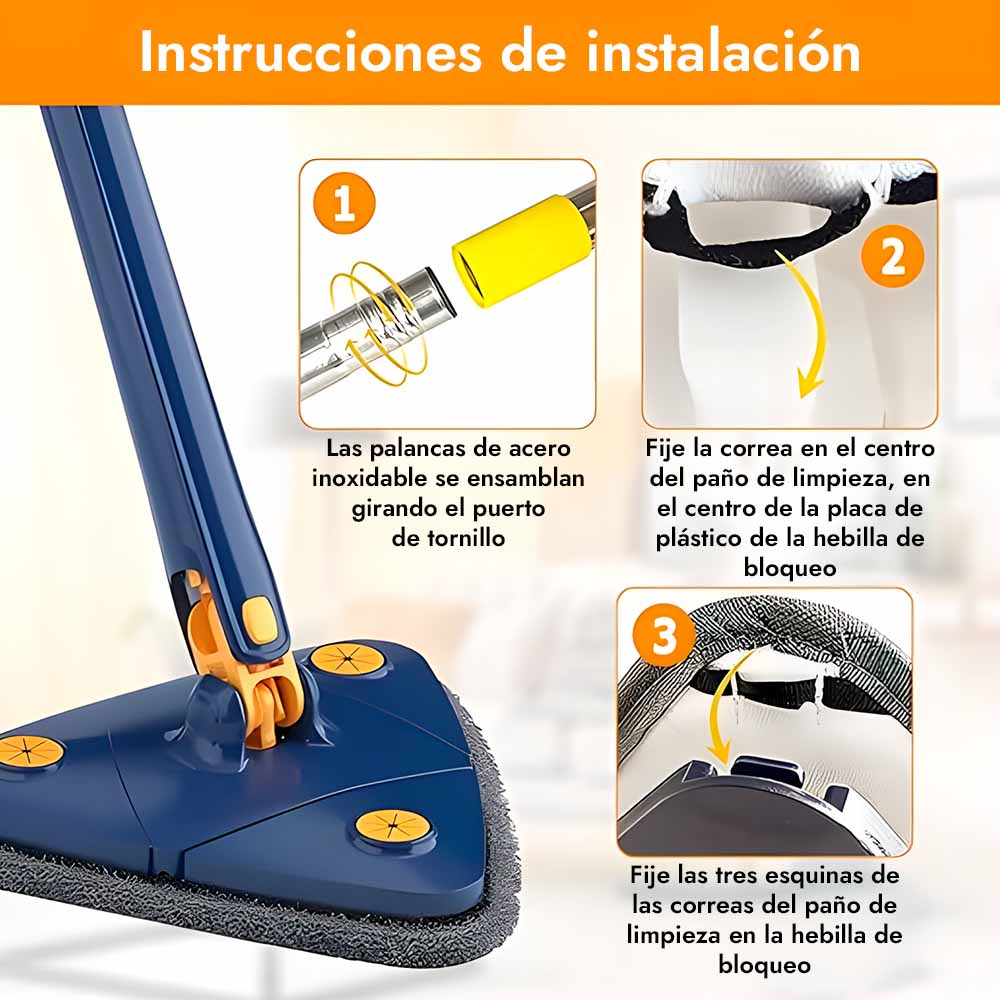 Instrucciones de instalación

1

Las palancas de acero inoxidable se ensamblan girando el puerto de tornillo

2

Fije la correa en el centro del paño de limpieza, en el centro de la placa de plástico de la hebilla de bloqueo

3

Fije las tres esquinas de las correas del paño de limpieza en la hebilla de bloqueo