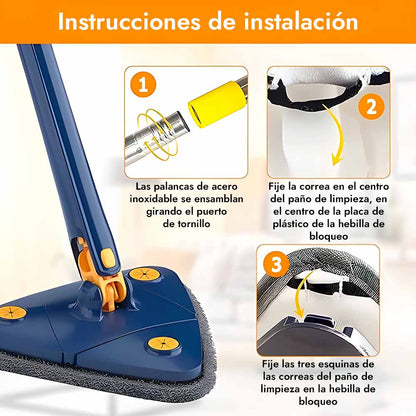 Instrucciones de instalación

1

Las palancas de acero inoxidable se ensamblan girando el puerto de tornillo

2

Fije la correa en el centro del paño de limpieza, en el centro de la placa de plástico de la hebilla de bloqueo

3

Fije las tres esquinas de las correas del paño de limpieza en la hebilla de bloqueo