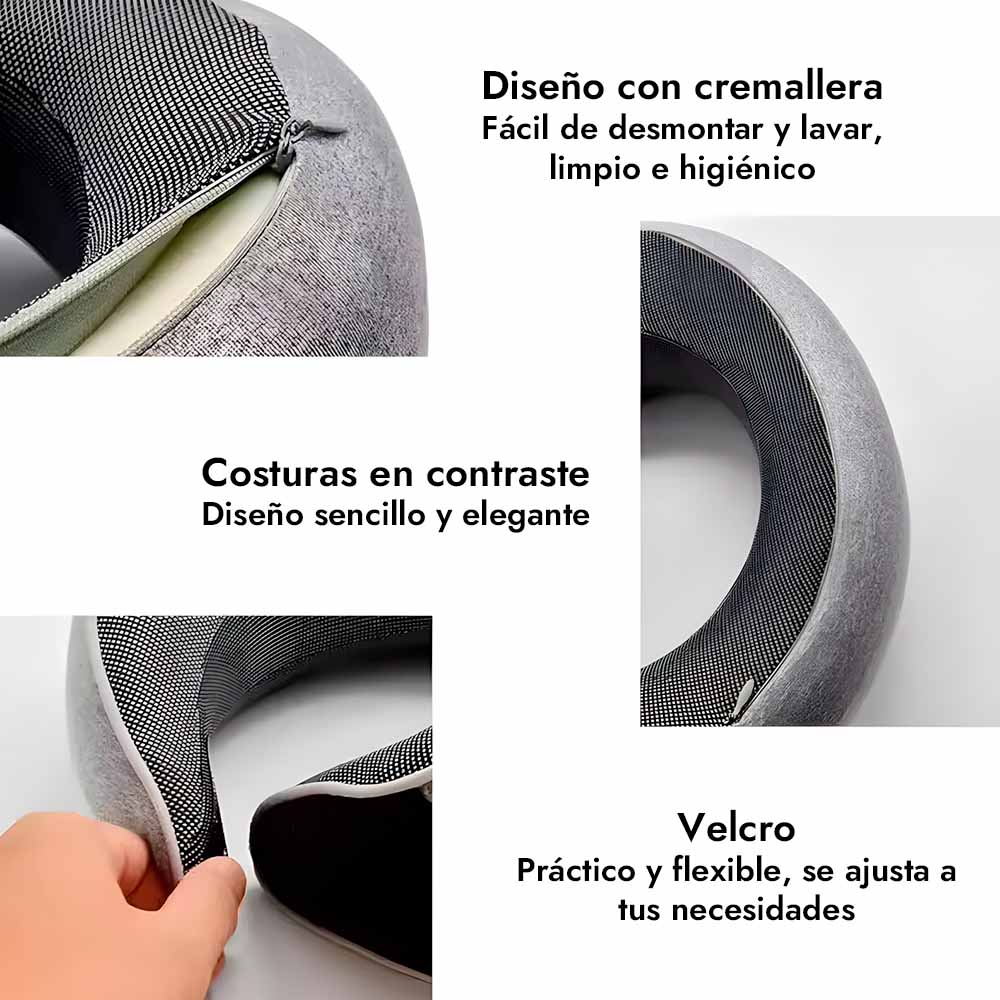 Diseño con cremallera
Fácil de desmontar y lavar, limpio e higiénico

Costuras en contraste
Diseño sencillo y elegante

Velcro
Práctico y flexible, se ajusta a tus necesidades