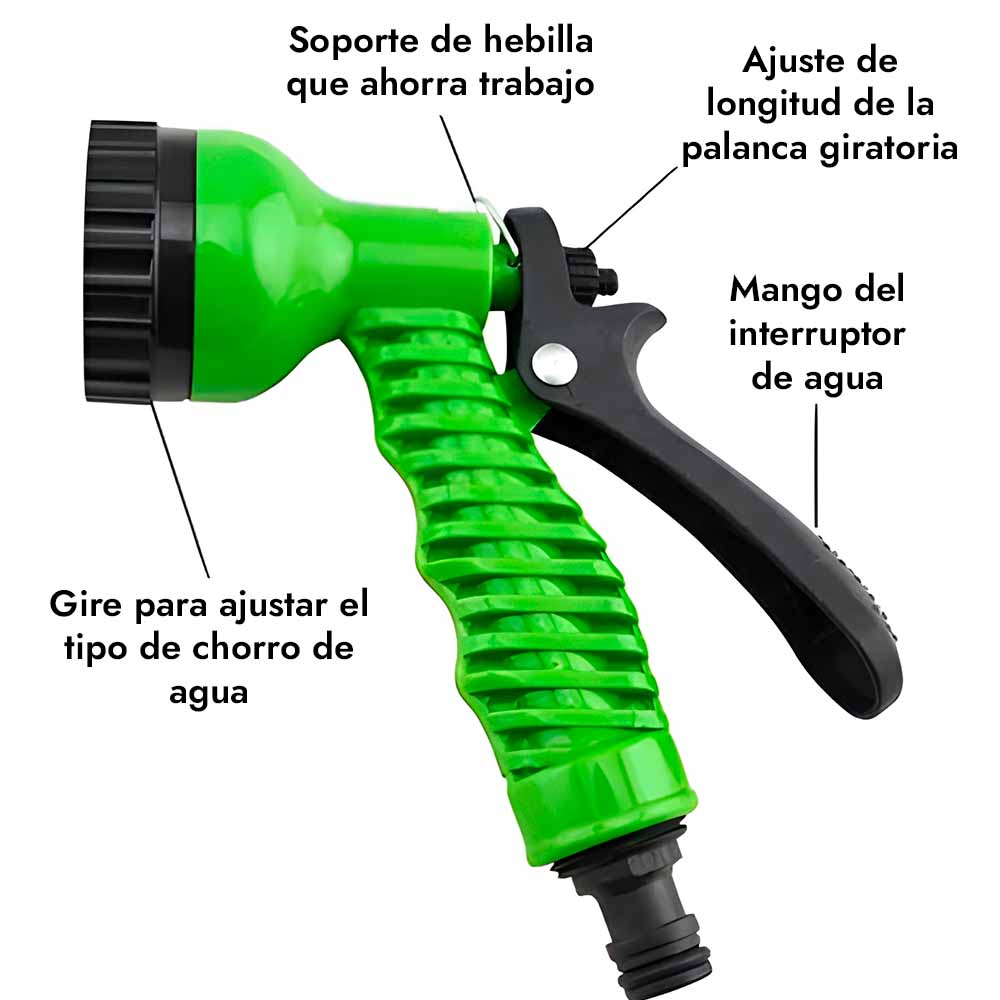 Soporte de hebilla que ahorra trabajo

Ajuste de longitud de la palanca giratoria

Mango del interruptor de agua

Gire para ajustar el tipo de chorro de agua