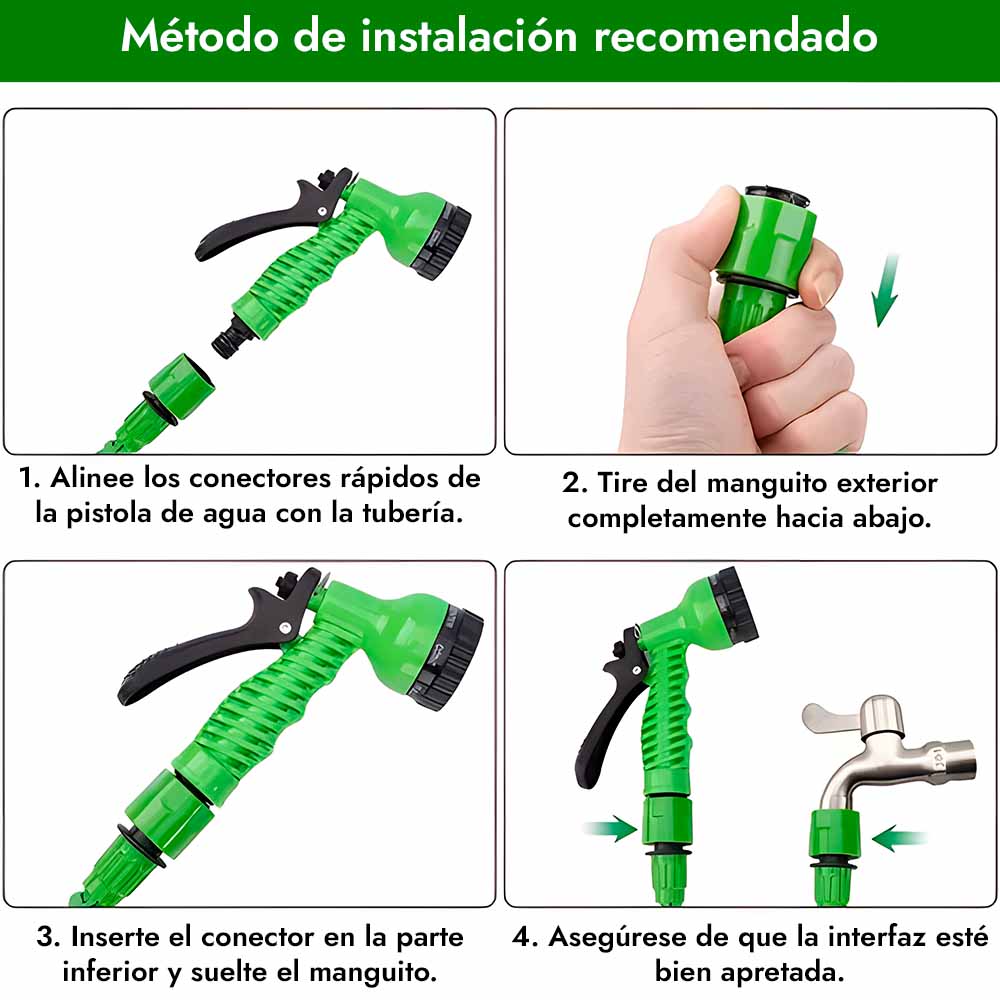 Método de instalación recomendado

1. Alinee los conectores rápidos de la pistola de agua con la tubería.

2. Tire del manguito exterior completamente hacia abajo.

3. Inserte el conector en la parte inferior y suelte el manguito.

4. Asegúrese de que la interfaz esté bien apretada.