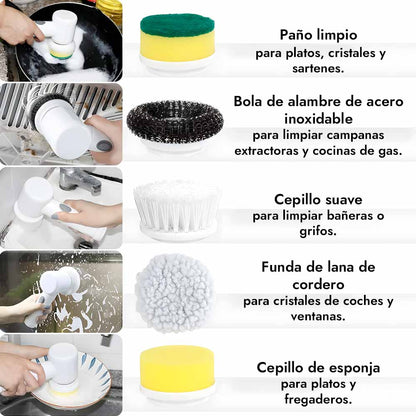 Paño limpio
para platos, cristales y sartenes.

Bola de alambre de acero inoxidable
para limpiar campanas extractoras y cocinas de gas.

Cepillo suave
para limpiar bañeras o grifos.

Funda de lana de cordero
para cristales de coches y ventanas.

Cepillo de esponja
para platos y fregaderos.