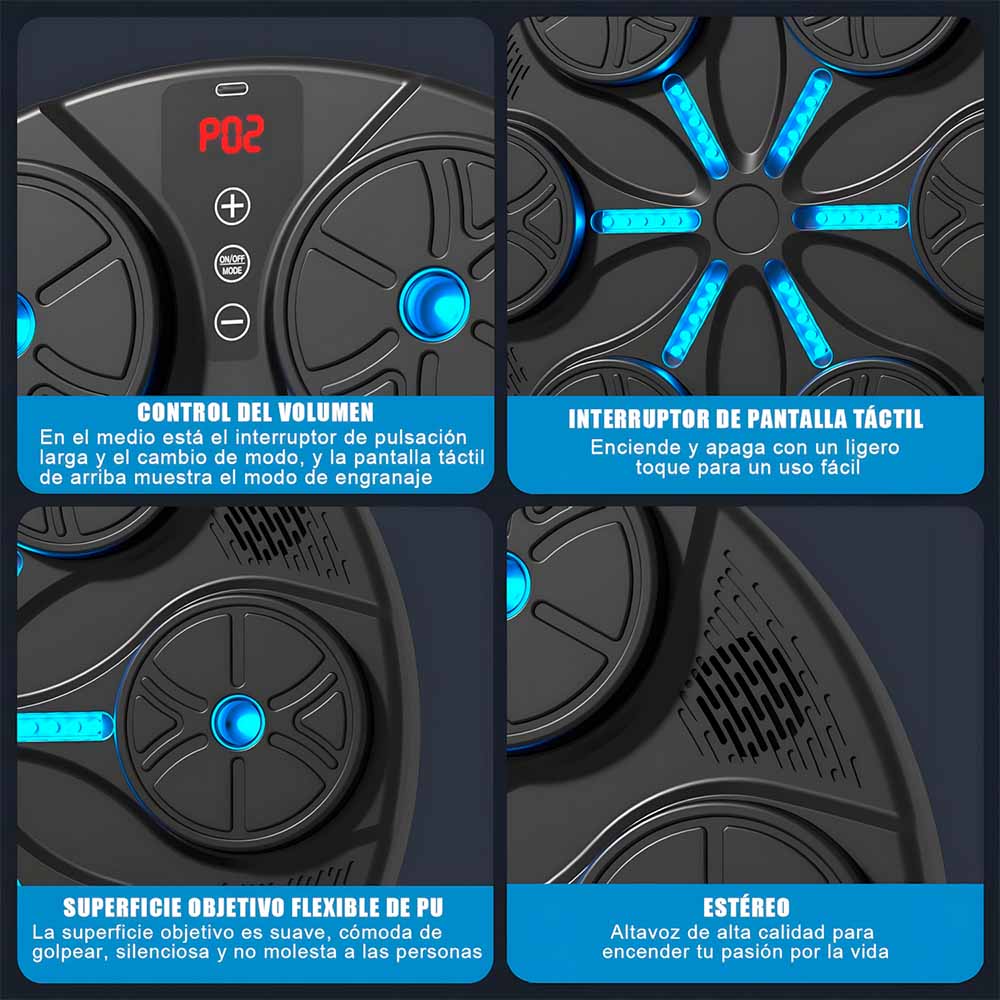 P02

ON/OFF MODE

CONTROL DEL VOLUMEN
En el medio está el interruptor de pulsación larga y el cambio de modo, y la pantalla táctil de arriba muestra el modo de engranaje

INTERRUPTOR DE PANTALLA TÁCTIL
Enciende y apaga con un ligero toque para un uso fácil

SUPERFICIE OBJETIVO FLEXIBLE DE PU
La superficie objetivo es suave, cómoda de golpear, silenciosa y no molesta a las personas

ESTÉREO
Altavoz de alta calidad para encender tu pasión por la vida