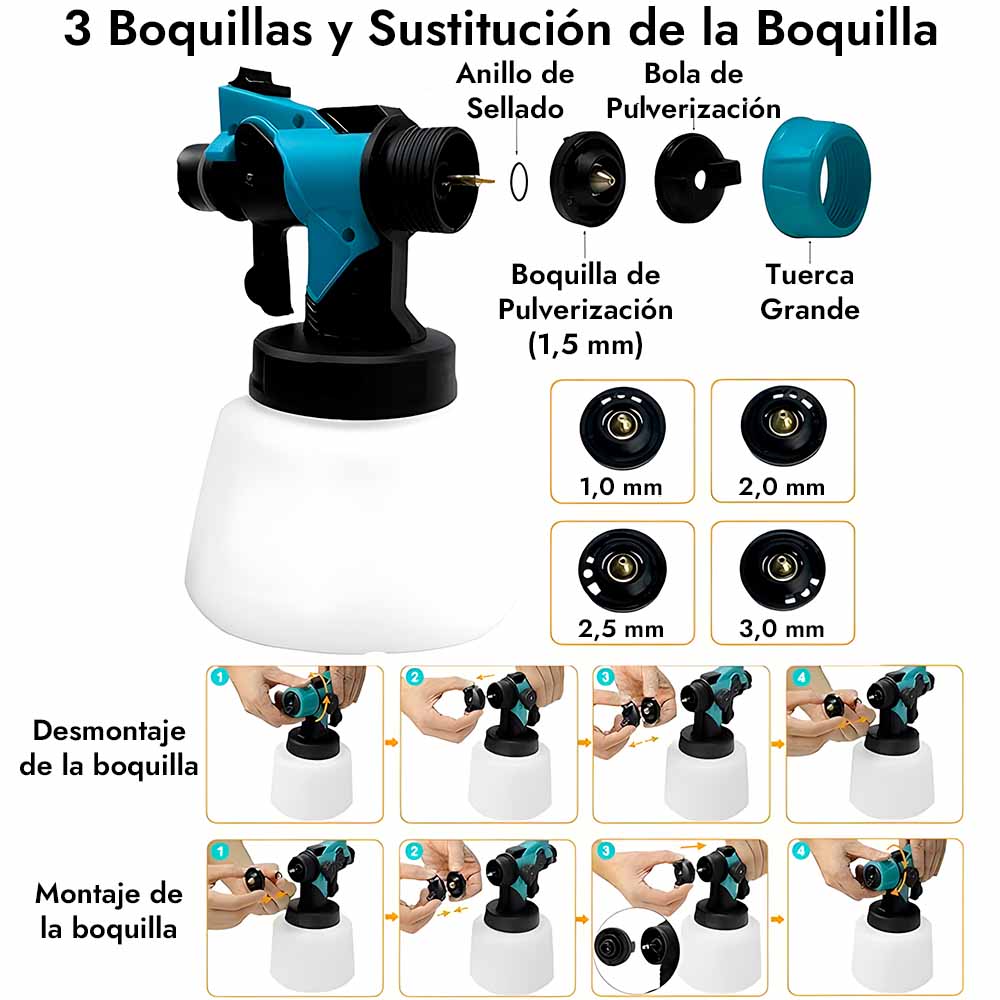 3 Boquillas y Sustitución de la Boquilla

Anillo de Sellado

Bola de Pulverización

Boquilla de Pulverización (1,5 mm)

Tuerca Grande

1,0 mm

2,0 mm

2,5 mm

3,0 mm

Desmontaje de la boquilla

1

2

3

4

Montaje de la boquilla

1

2

3

4