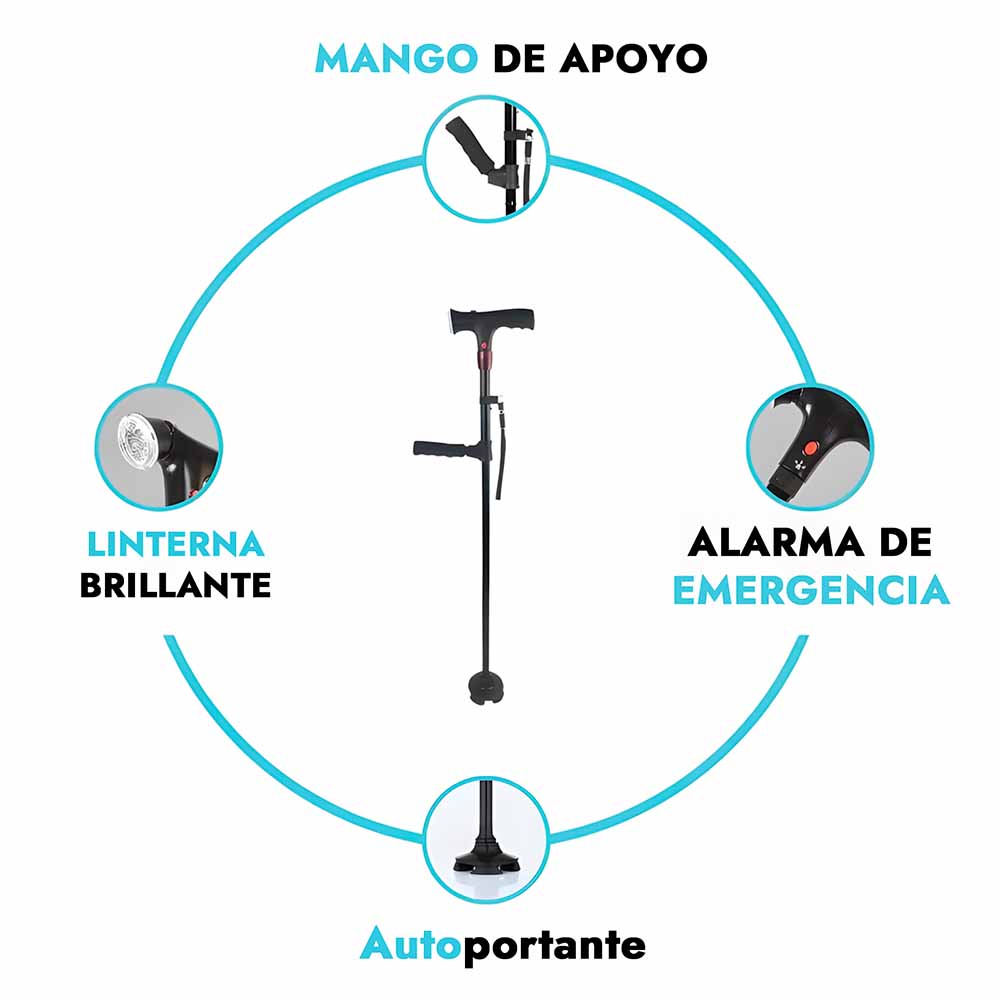 MANGO DE APOYO

LINTERNA BRILLANTE

ALARMA DE EMERGENCIA

Autoportante